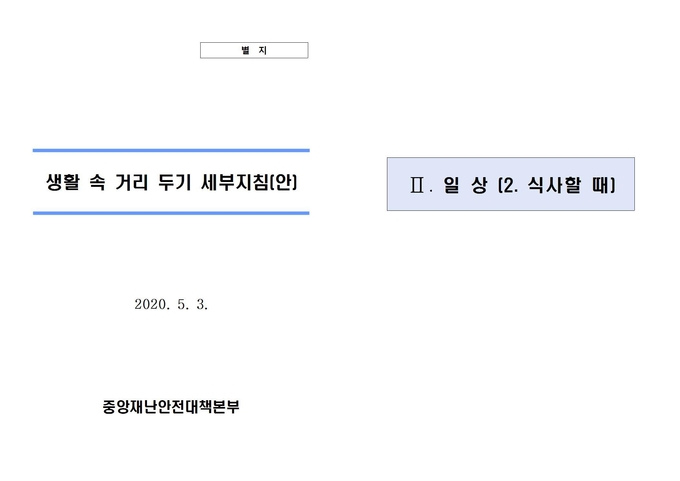 별 지

생활 속 거리 두기 세부지침(안)

2020. 5. 3.

중앙재난안전대책본부

Ⅱ. 일 상 (2. 식사할 때)